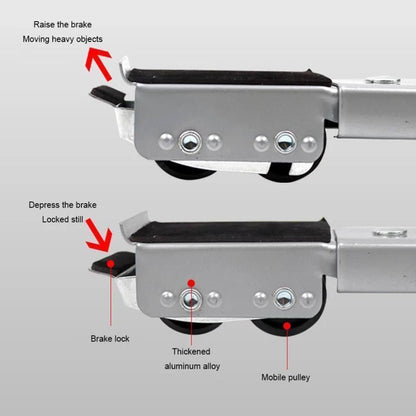 Raise the brake
Moving heavy objects

Depress the brake
Locked still

Brake lock

Thickened aluminum alloy

Mobile pulley