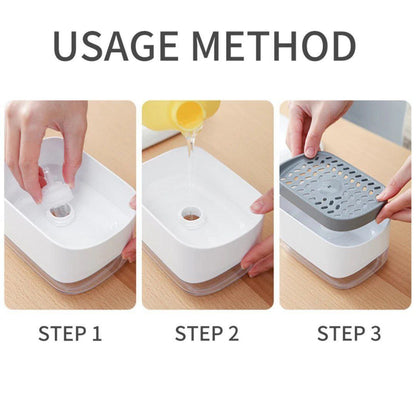 USAGE METHOD

STEP 1

STEP 2

STEP 3