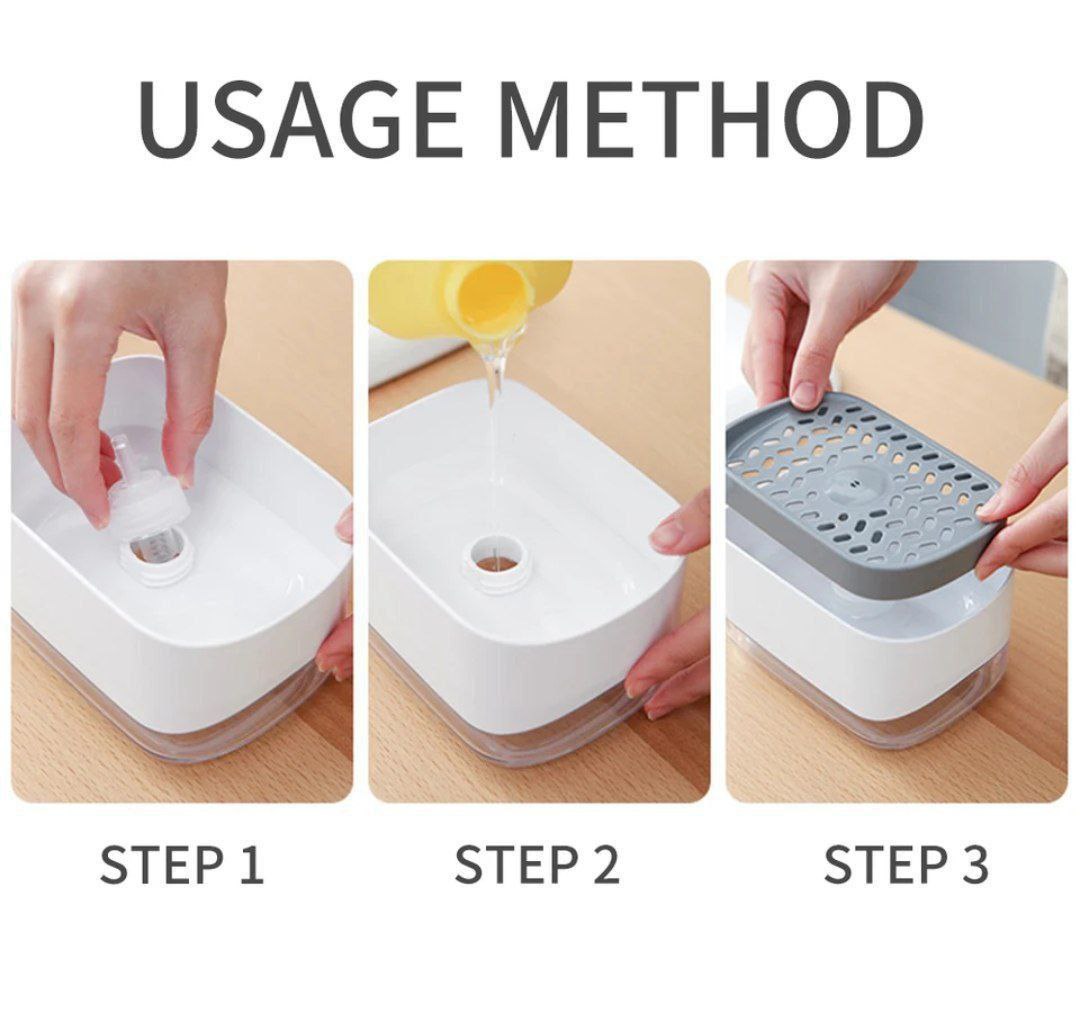 USAGE METHOD

STEP 1

STEP 2

STEP 3