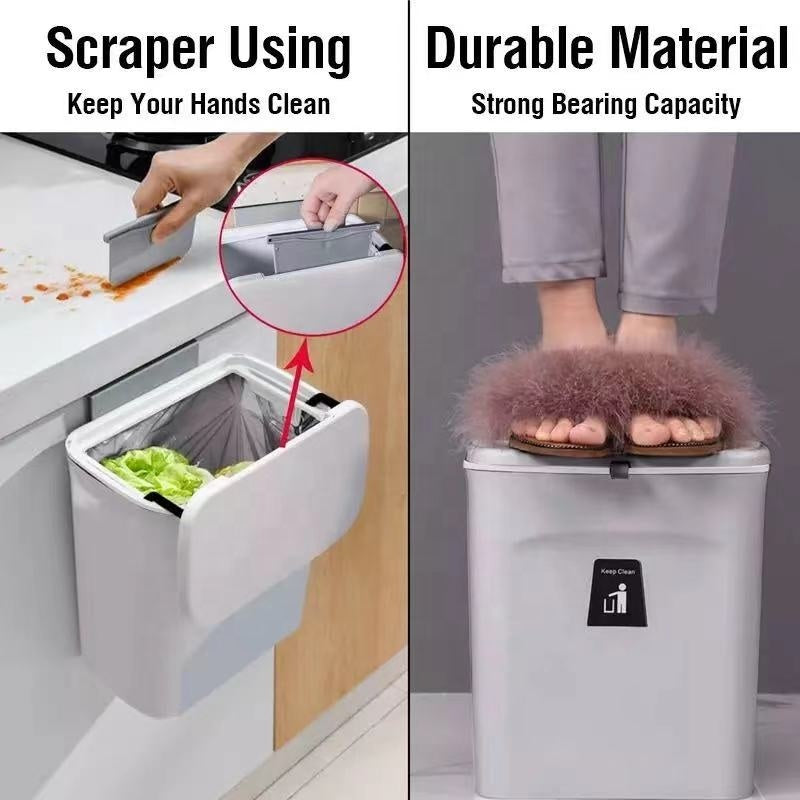 Scraper Using
Keep Your Hands Clean

Durable Material
Strong Bearing Capacity

Keep Clean